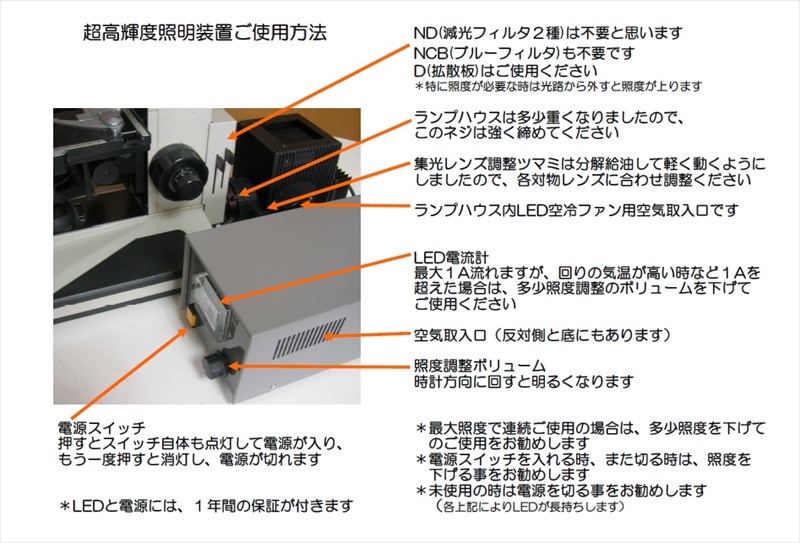 超高輝度照明装置ご使用方法

ND(減光フィルタ２種)は不要と思います
NCB(ブルーフィルタ)も不要です
D(拡散板)はご使用ください
＊特に照度が必要な時は光路から外すと照度が上ります

ランプハウスは多少重くなりましたので、このネジは強く締めてください

集光レンズ調整ツマミは分解給油して軽く動くようにしましたので、各対物レンズに合わせ調整ください

ランプハウス内LED空冷ファン用空気取入口です

LED電流計
最大１Ａ流れますが、回りの気温が高い時など１Ａを超えた場合は、多少照度調整のボリュームを下げてご使用ください

空気取入口（反対側と底にもあります）

照度調整ボリューム
時計方向に回すと明るくなります

電源スイッチ
押すとスイッチ自体も点灯して電源が入り、もう一度押すと消灯し、電源が切れます

＊LEDと電源には、１年間の保証が付きます

＊最大照度で連続ご使用の場合は、多少照度を下げてのご使用をお勧めします
＊電源スイッチを入れる時、また切る時は、照度を下げる事をお勧めします
＊未使用の時は電源を切る事をお勧めします
（各上記によりLEDが長持ちします）